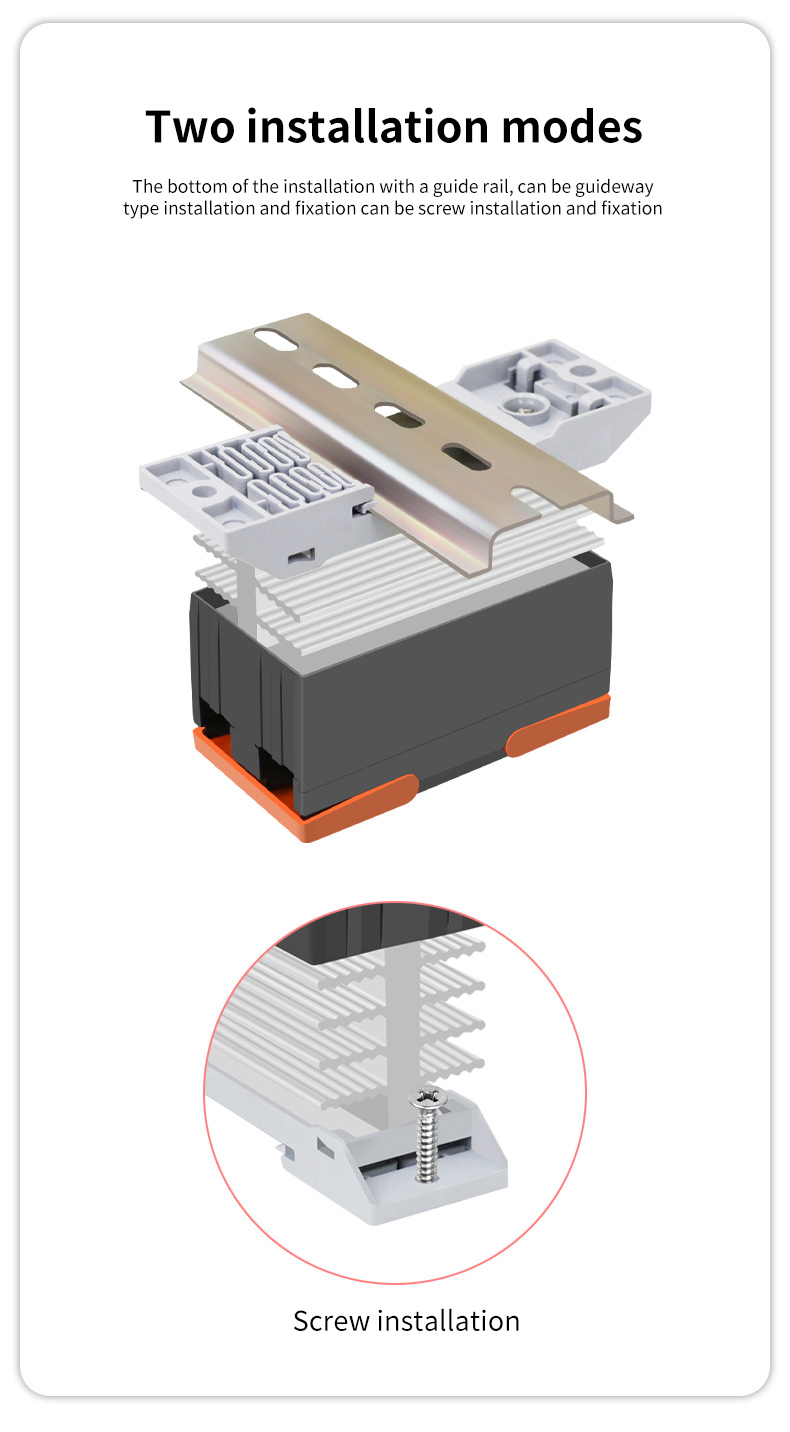 Two installation modes

The bottom of the installation with a guide rail, can be guideway type installation and fixation can be screw installation and fixation

Screw installation